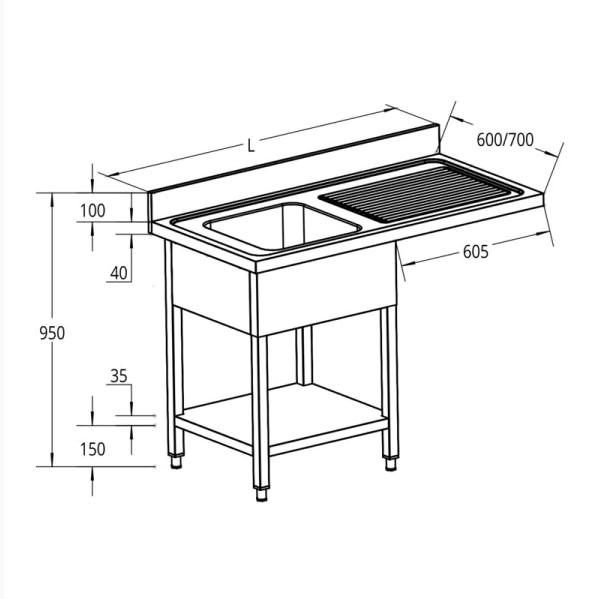 L
600/700
100
40
605
950
35
150